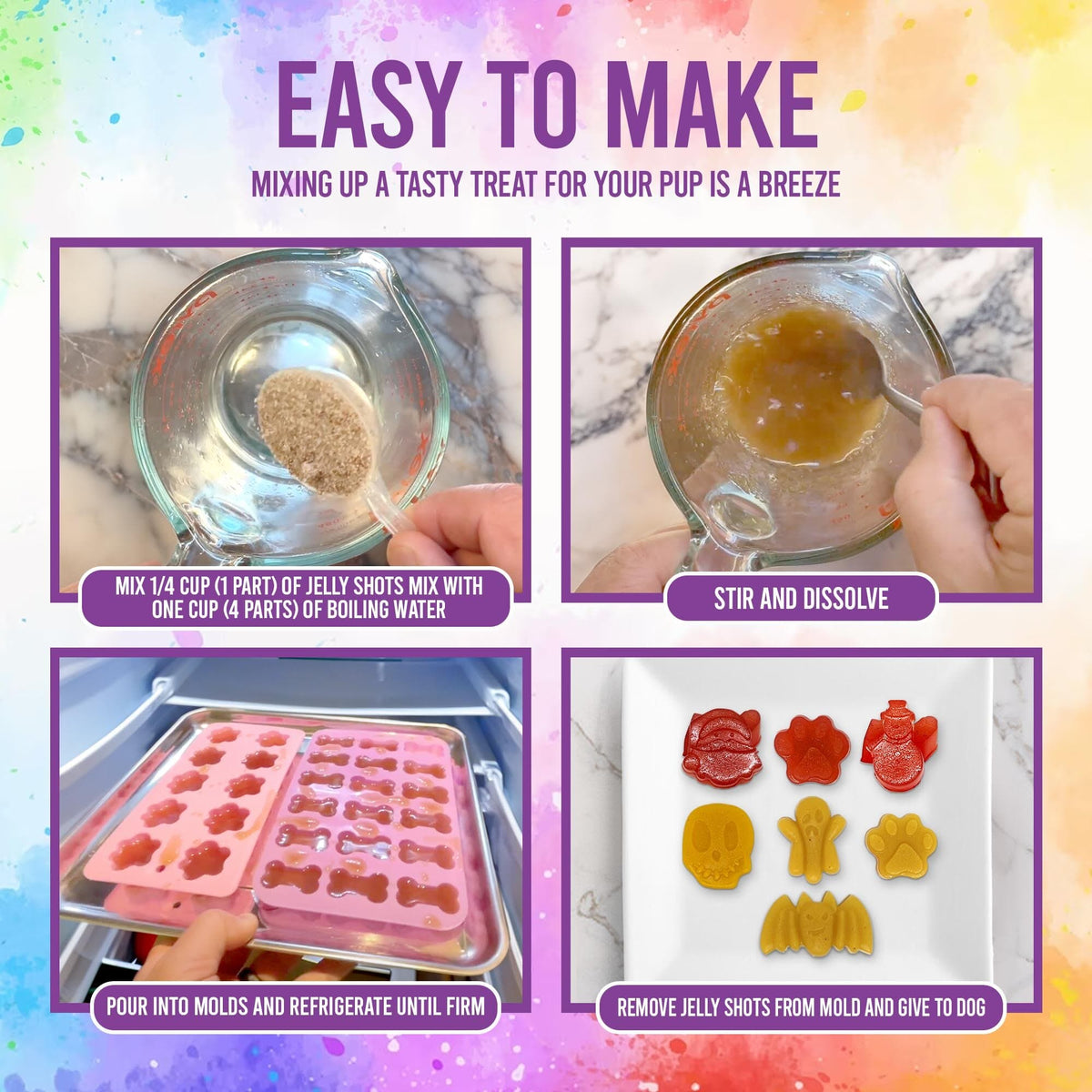 EASY TO MAKE

MIXING UP A TASTY TREAT FOR YOUR PUP IS A BREEZE

MIX 1/4 CUP (1 PART) OF JELLY SHOTS MIX WITH ONE CUP (4 PARTS) OF BOILING WATER

STIR AND DISSOLVE

POUR INTO MOLDS AND REFRIGERATE UNTIL FIRM

REMOVE JELLY SHOTS FROM MOLD AND GIVE TO DOG